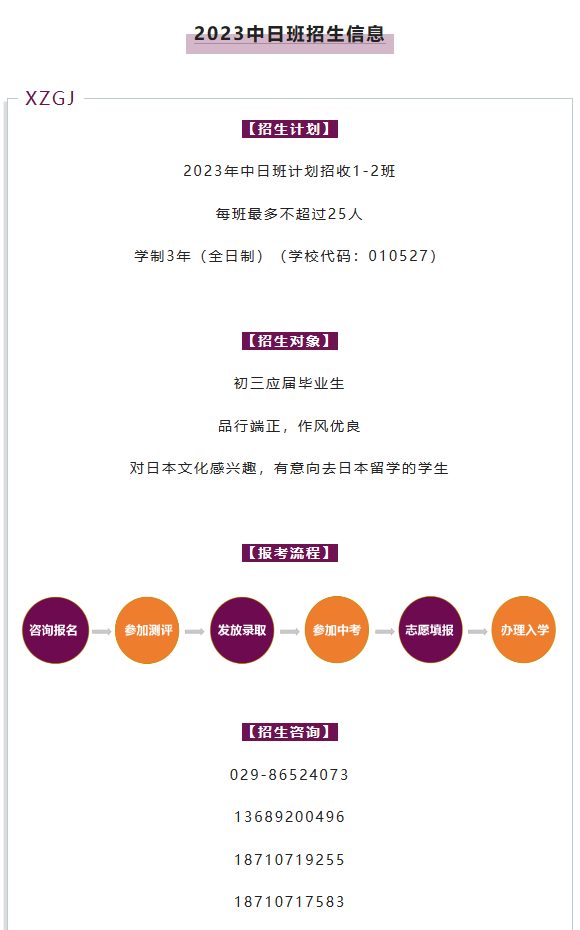 2023中日班招生信息

XZGJ

【招生计划】

2023年中日班计划招收1-2班

每班最多不超过25人

学制3年（全日制）（学校代码：010527）

【招生对象】

初三应届毕业生

品行端正，作风优良

对日本文化感兴趣，有意向去日本留学的学生

【报考流程】

咨询报名

参加测评

发放录取

参加中考

志愿填报

办理入学

【招生咨询】

029-86524073

13689200496

18710719255

18710717583